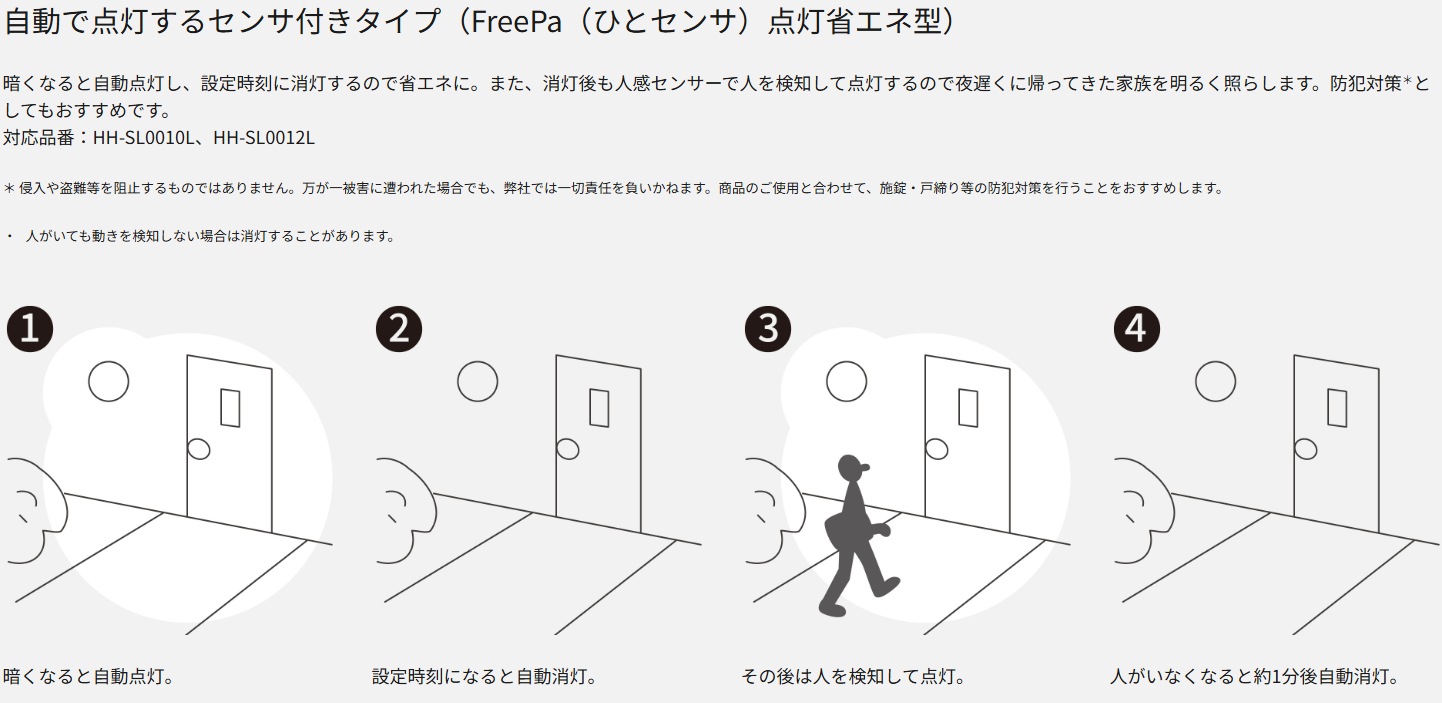 自動で点灯するセンサ付きタイプ（FreePa（ひとセンサ）点灯省エネ型）

暗くなると自動点灯し、設定時刻に消灯するので省エネに。また、消灯後も人感センサーで人を検知して点灯するので夜遅くに帰ってきた家族を明るく照らします。防犯対策＊としてもおすすめです。
対応品番：HH-SL0010L、HH-SL0012L

＊侵入や盗難等を阻止するものではありません。万が一被害に遭われた場合でも、弊社では一切責任を負いかねます。商品のご使用と合わせて、施錠・戸締り等の防犯対策を行うことをおすすめします。

・ 人がいても動きを検知しない場合は消灯することがあります。

1
暗くなると自動点灯。

2
設定時刻になると自動消灯。

3
その後は人を検知して点灯。

4
人がいなくなると約1分後自動消灯。